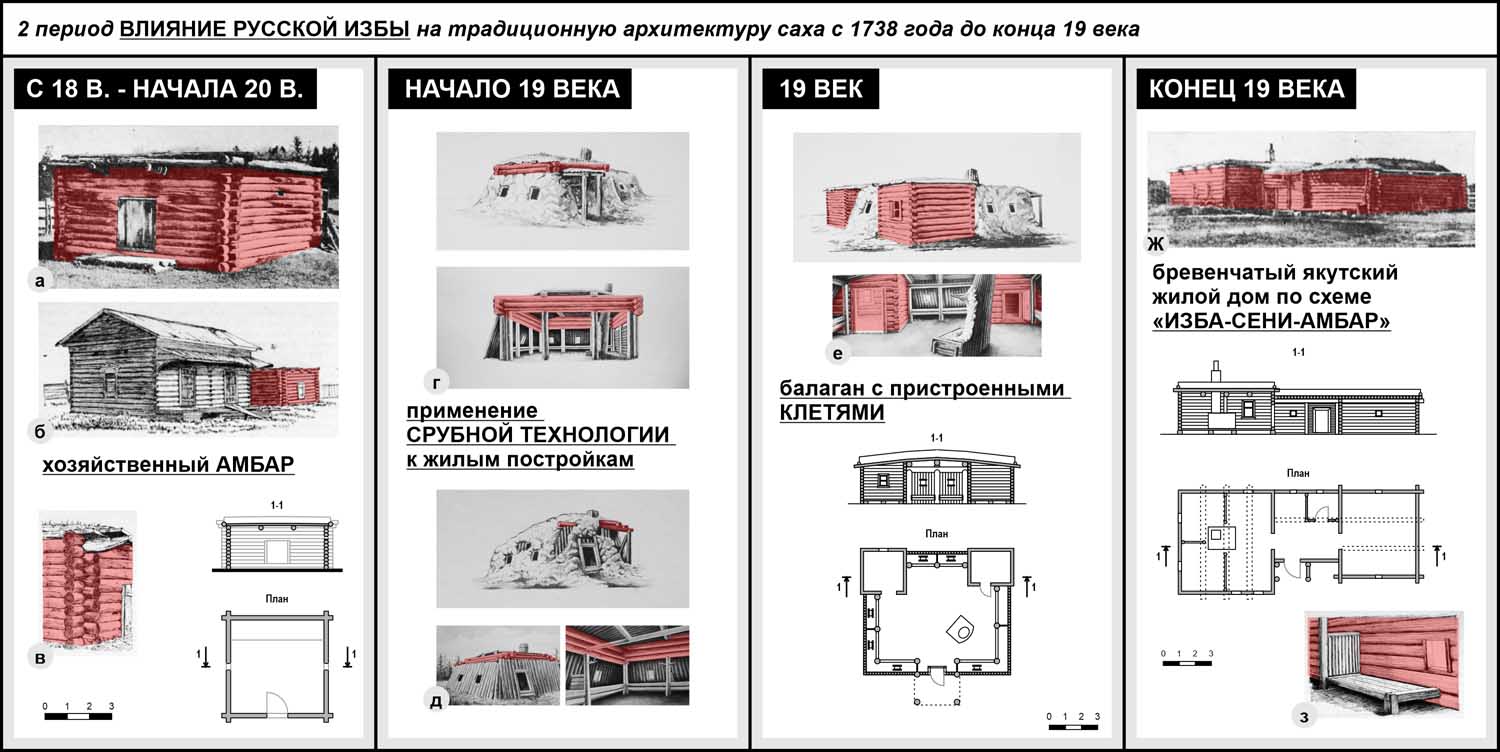 2 период ВЛИЯНИЕ РУССКОЙ ИЗБЫ на традиционную архитектуру саха с 1738 года до конца 19 века

С 18 В. - НАЧАЛА 20 В.

а

б

хозяйственный АМБАР

в

1-1

План

1

1

0 1 2 3

НАЧАЛО 19 ВЕКА

г

применение СРУБНОЙ ТЕХНОЛОГИИ к жилым постройкам

д

19 ВЕК

е

балаган с пристроенными КЛЕТЯМИ

1-1

План

1

1

0 1 2 3

КОНЕЦ 19 ВЕКА

ж

бревенчатый якутский жилой дом по схеме «ИЗБА-СЕНИ-АМБАР»

1-1

План

1

1

0 1 2 3

з